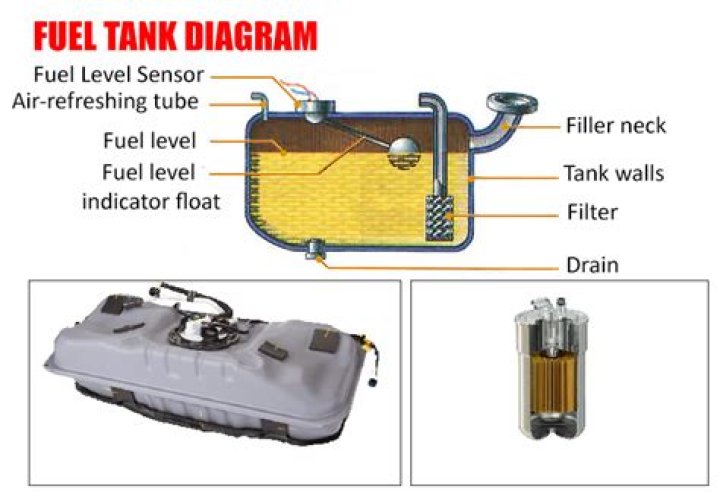 FUEL TANK DIAGRAM

Fuel Level Sensor
Air-refreshing tube
Fuel level
Fuel level indicator float
Filler neck
Tank walls
Filter
Drain