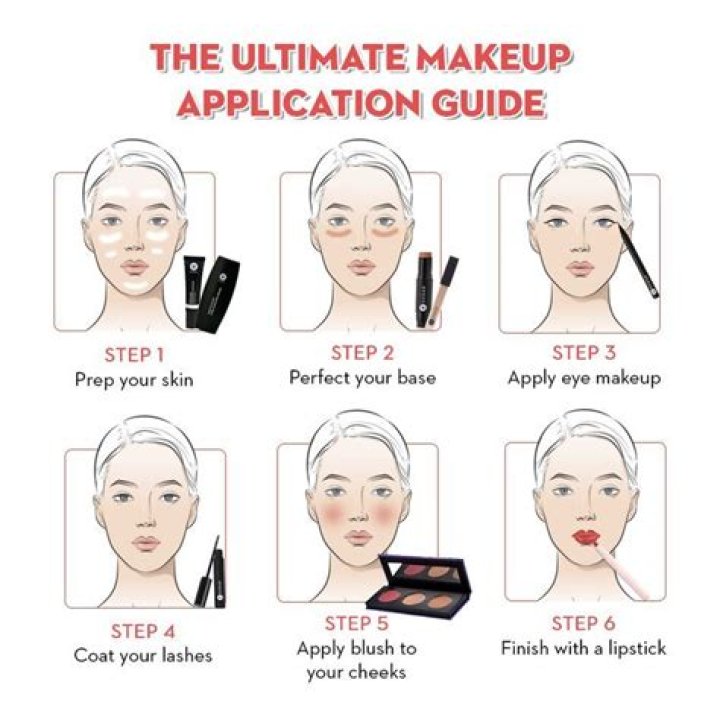 THE ULTIMATE MAKEUP APPLICATION GUIDE

STEP 1
Prep your skin

STEP 2
Perfect your base

STEP 3
Apply eye makeup

STEP 4
Coat your lashes

STEP 5
Apply blush to your cheeks

STEP 6
Finish with a lipstick