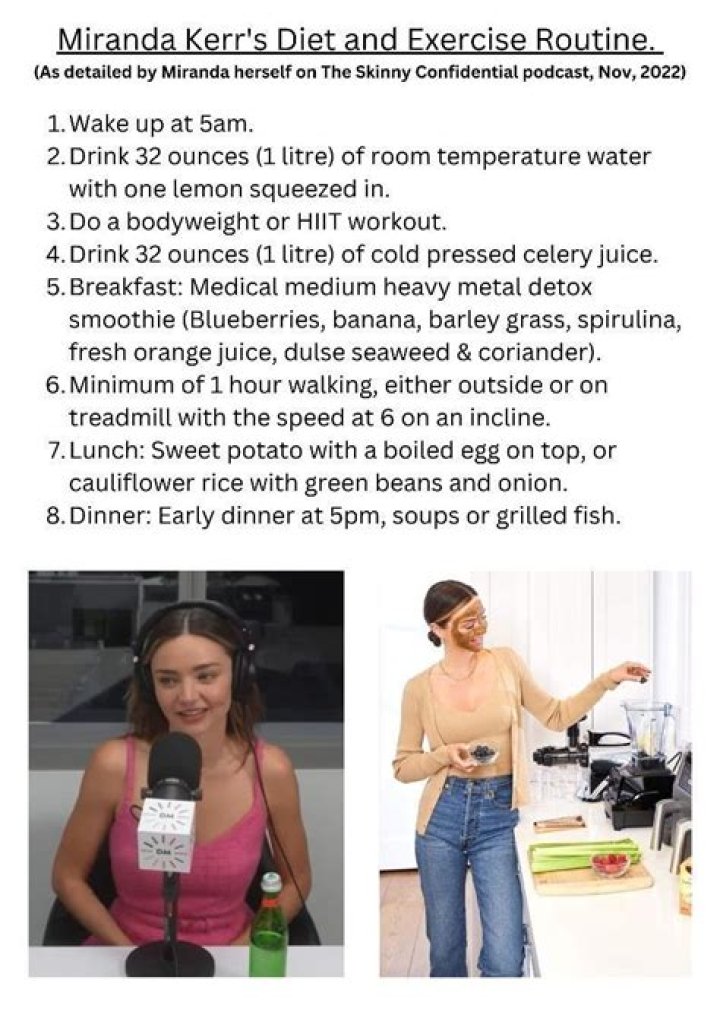 Miranda Kerr's Diet and Exercise Routine.
(As detailed by Miranda herself on The Skinny Confidential podcast, Nov, 2022)

1. Wake up at 5am.
2. Drink 32 ounces (1 litre) of room temperature water with one lemon squeezed in.
3. Do a bodyweight or HIIT workout.
4. Drink 32 ounces (1 litre) of cold pressed celery juice.
5. Breakfast: Medical medium heavy metal detox smoothie (Blueberries, banana, barley grass, spirulina, fresh orange juice, dulse seaweed & coriander).
6. Minimum of 1 hour walking, either outside or on treadmill with the speed at 6 on an incline.
7. Lunch: Sweet potato with a boiled egg on top, or cauliflower rice with green beans and onion.
8. Dinner: Early dinner at 5pm, soups or grilled fish.